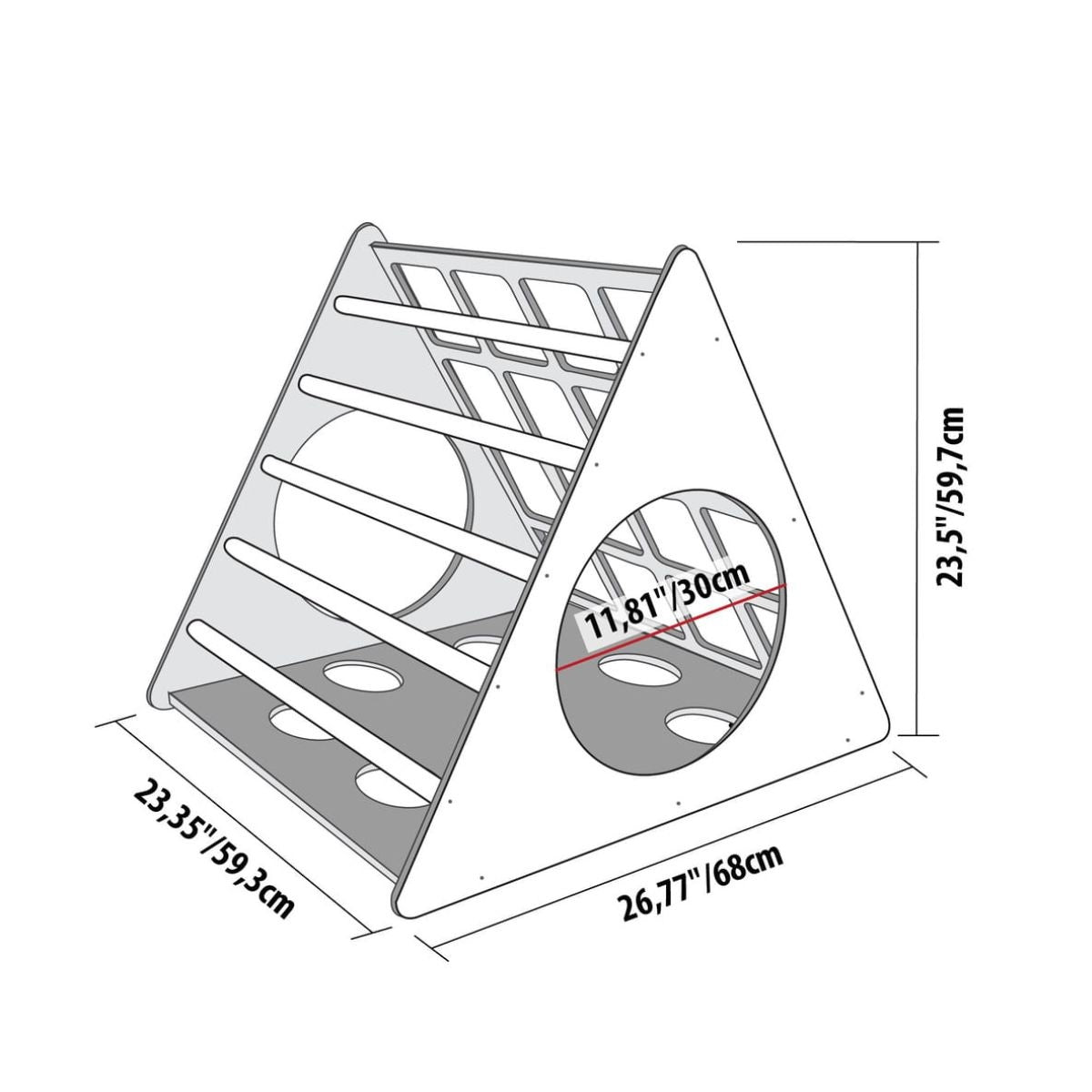 23,5"/59,7cm

11,81"/30cm

23,35"/59,3cm

26,77"/68cm